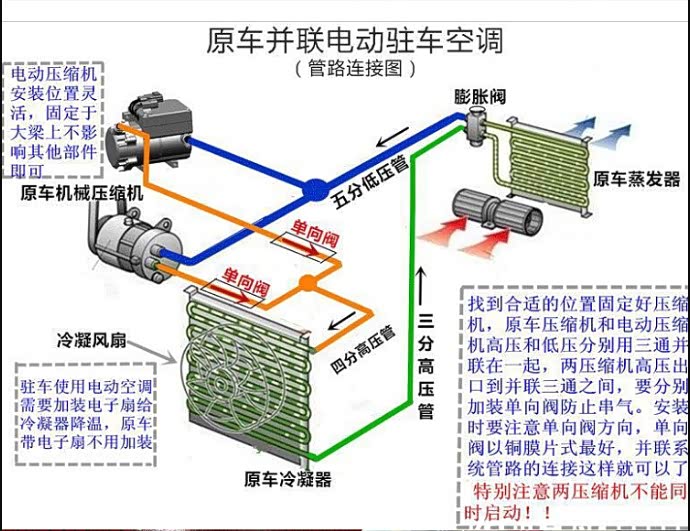 原车并联电动驻车空调
（管路连接图）

电动压缩机安装位置灵活，固定于大梁上不影响其他部件即可

原车机械压缩机

膨胀阀

原车蒸发器

五分低压管

单向阀

单向阀

四分高压管

三分高压管

冷凝风扇

驻车使用电动空调需要加装电子扇给冷凝器降温，原车带电子扇不用加装

原车冷凝器

找到合适的位置固定好压缩机，原车压缩机和电动压缩机高压和低压分别用三通并联在一起，两压缩机高压出口到并联三通之间，要分别加装单向阀防止串气。安装时要注意单向阀方向，单向阀以铜膜片式最好，并联系统管路的连接这样就可以了
特别注意两压缩机不能同时启动！！