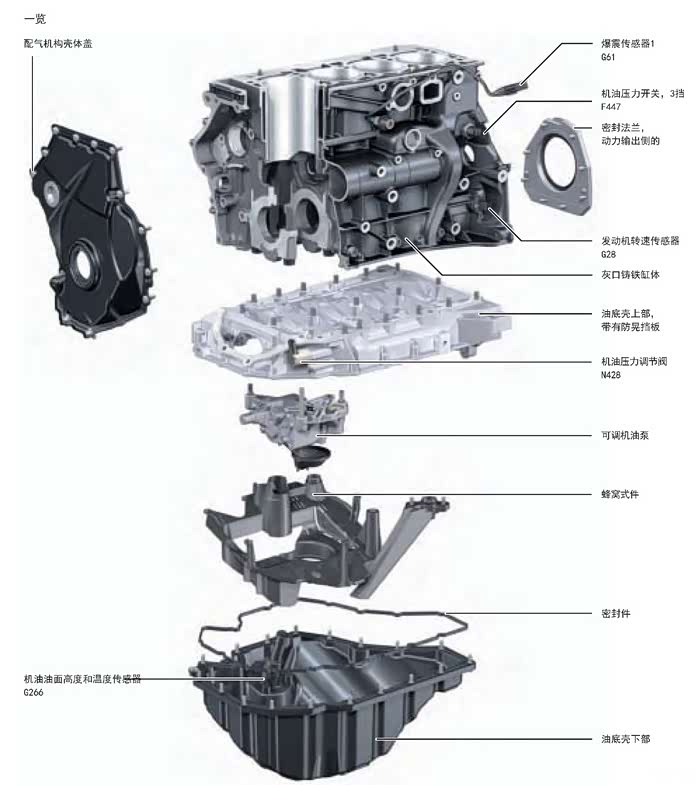 一览

配气机构壳体盖

爆震传感器1
G61

机油压力开关，3挡
F447

密封法兰，
动力输出侧的

发动机转速传感器
G28

灰口铸铁缸体

油底壳上部，
带有防晃挡板

机油压力调节阀
N428

可调机油泵

蜂窝式件

密封件

机油油面高度和温度传感器
G266

油底壳下部