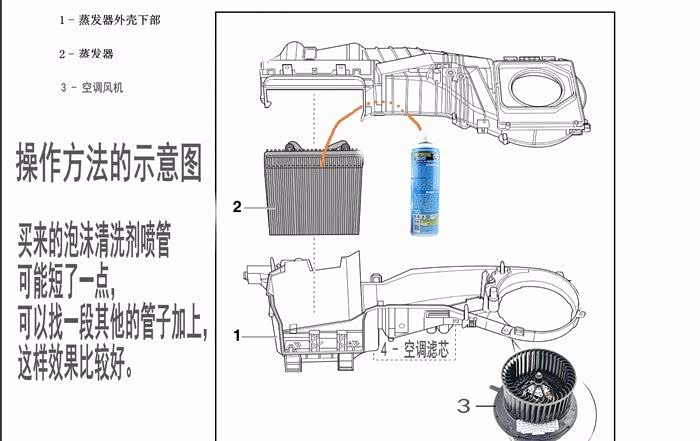 1 - 蒸发器外壳下部

2 - 蒸发器

3 - 空调风机

操作方法的示意图

买来的泡沫清洗剂喷管
可能短了一点，
可以找一段其他的管子加上，
这样效果比较好。

2

1

4 - 空调滤芯

3