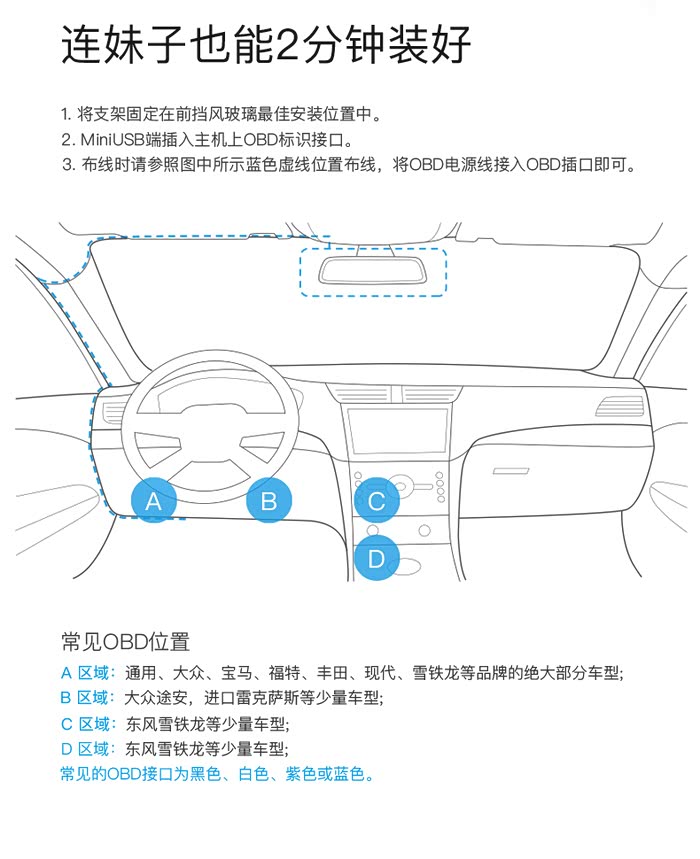 连妹子也能2分钟装好

1. 将支架固定在前挡风玻璃最佳安装位置中。
2. MiniUSB端插入主机上OBD标识接口。
3. 布线时请参照图中所示蓝色虚线位置布线，将OBD电源线接入OBD插口即可。

A

B

C

D

常见OBD位置
A 区域：通用、大众、宝马、福特、丰田、现代、雪铁龙等品牌的绝大部分车型;
B 区域：大众途安，进口雷克萨斯等少量车型;
C 区域：东风雪铁龙等少量车型;
D 区域：东风雪铁龙等少量车型;
常见的OBD接口为黑色、白色、紫色或蓝色。