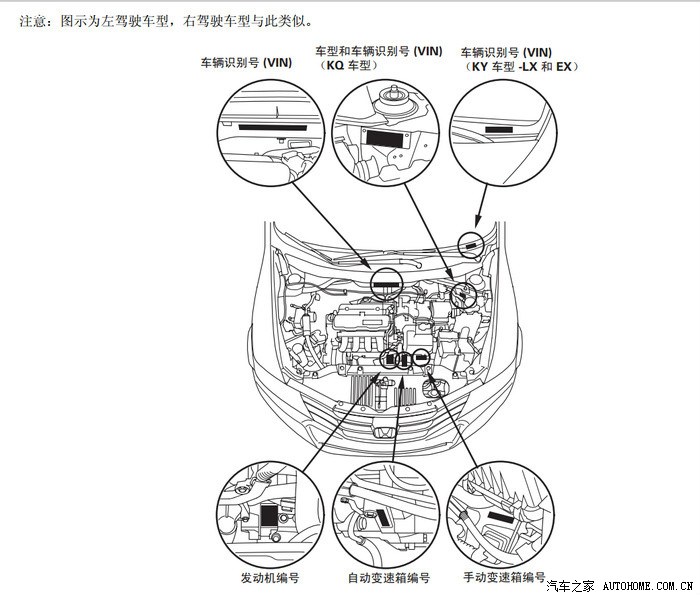 注意：图示为左驾驶车型，右驾驶车型与此类似。

车辆识别号 (VIN)

车型和车辆识别号 (VIN)
（KQ 车型）

车辆识别号 (VIN)
（KY 车型 -LX 和 EX）

发动机编号

自动变速箱编号

手动变速箱编号

汽车之家 AUTOHOME.COM.CN