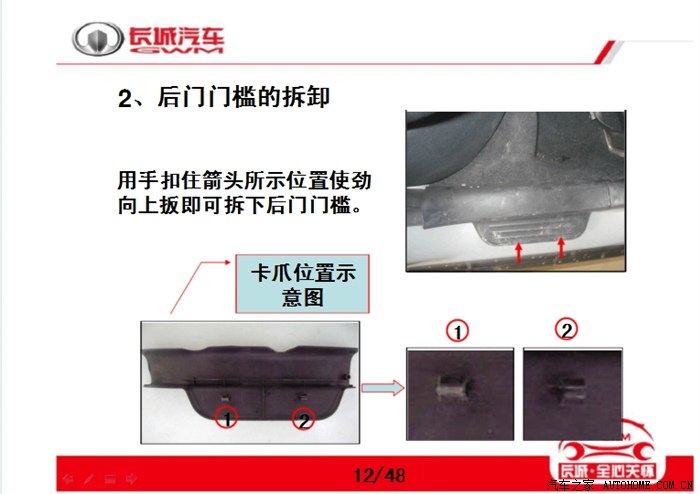 长城汽车
GWM

2、后门门槛的拆卸

用手扣住箭头所示位置使劲向上扳即可拆下后门门槛。

卡爪位置示意图

①
②

①
②

12/48

长城·全心关怀

汽车之家 AUTOHOME.COM.CN