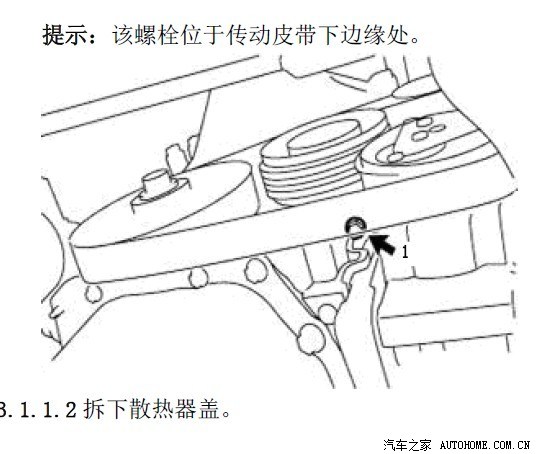 提示：该螺栓位于传动皮带下边缘处。

1

3.1.1.2 拆下散热器盖。

汽车之家 AUTOHOME.COM.CN