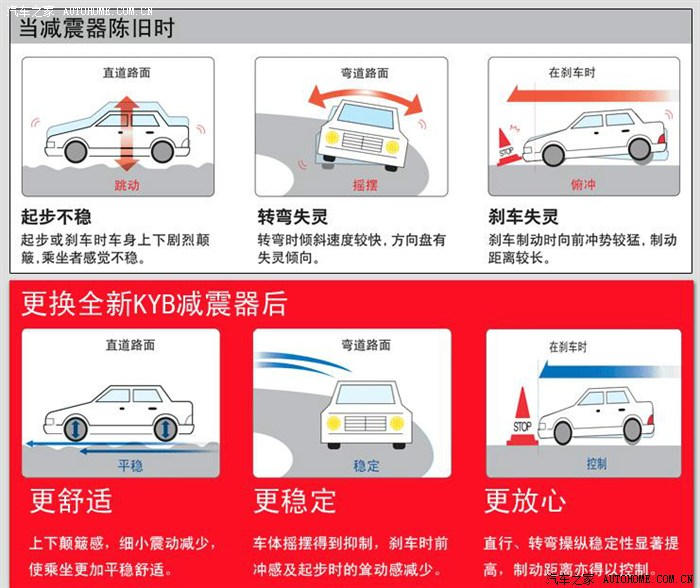 汽车之家 AUTOHOME.COM.CN

当减震器陈旧时

直道路面

跳动

起步不稳

起步或刹车时车身上下剧烈颠簸，乘坐者感觉不稳。

弯道路面

摇摆

转弯失灵

转弯时倾斜速度较快，方向盘有失灵倾向。

在刹车时

STOP

俯冲

刹车失灵

刹车制动时向前冲势较猛，制动距离较长。

更换全新KYB减震器后

直道路面

平稳

更舒适

上下颠簸感，细小震动减少，使乘坐更加平稳舒适。

弯道路面

稳定

更稳定

车体摇摆得到抑制，刹车时前冲感及起步时的耸动感减少。

在刹车时

STOP

控制

更放心

直行、转弯操纵稳定性显著提高，制动距离亦得以控制。

汽车之家 AUTOHOME.COM.CN