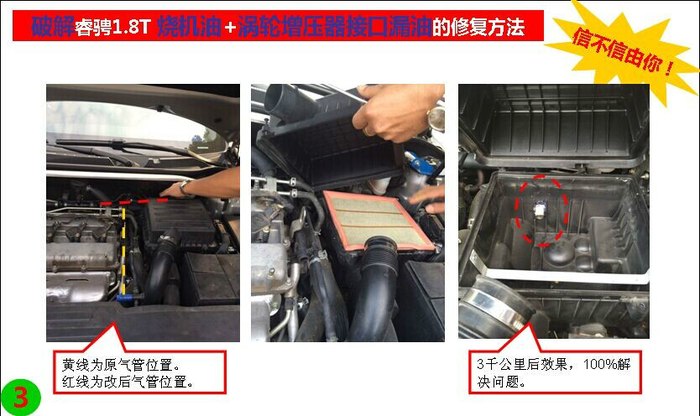 破解睿骋1.8T 烧机油+涡轮增压器接口漏油的修复方法

信不信由你！

黄线为原气管位置。
红线为改后气管位置。

3千公里后效果，100%解决问题。

3