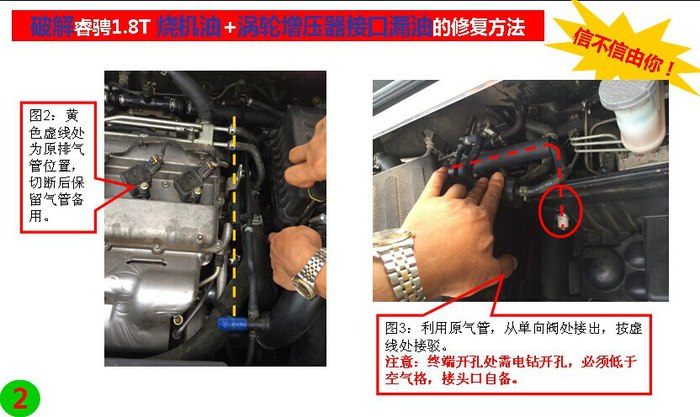 破解睿骋1.8T 烧机油+涡轮增压器接口漏油的修复方法

信不信由你！

图2：黄色虚线处为原排气管位置，切断后保留气管备用。

图3：利用原气管，从单向阀处接出，按虚线处接驳。
注意：终端开孔处需电钻开孔，必须低于空气格，接头口自备。

2