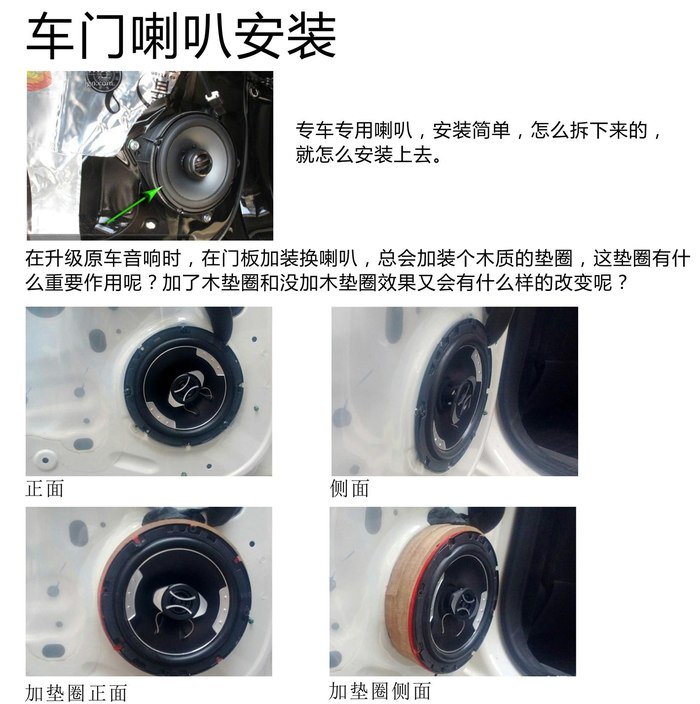 车门喇叭安装

专车专用喇叭，安装简单，怎么拆下来的，就怎么安装上去。

在升级原车音响时，在门板加装换喇叭，总会加装个木质的垫圈，这垫圈有什么重要作用呢？加了木垫圈和没加木垫圈效果又会有什么样的改变呢？

正面

侧面

加垫圈正面

加垫圈侧面