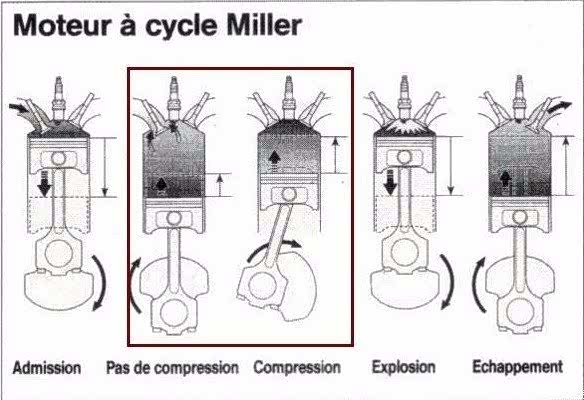 Moteur à cycle Miller

Admission

Pas de compression

Compression

Explosion

Echappement