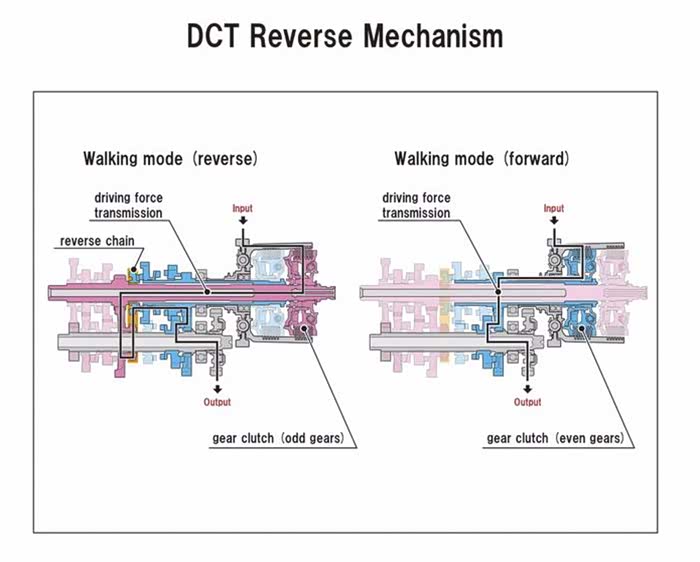 DCT Reverse Mechanism

Walking mode (reverse)

driving force transmission

reverse chain

Input

Output

gear clutch (odd gears)

Walking mode (forward)

driving force transmission

Input

Output

gear clutch (even gears)