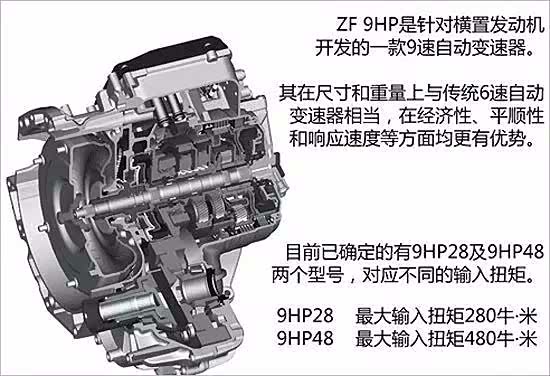 ZF 9HP是针对横置发动机开发的一款9速自动变速器。

其在尺寸和重量上与传统6速自动变速器相当，在经济性、平顺性和响应速度等方面均更有优势。

目前已确定的有9HP28及9HP48两个型号，对应不同的输入扭矩。

9HP28 最大输入扭矩280牛·米
9HP48 最大输入扭矩480牛·米