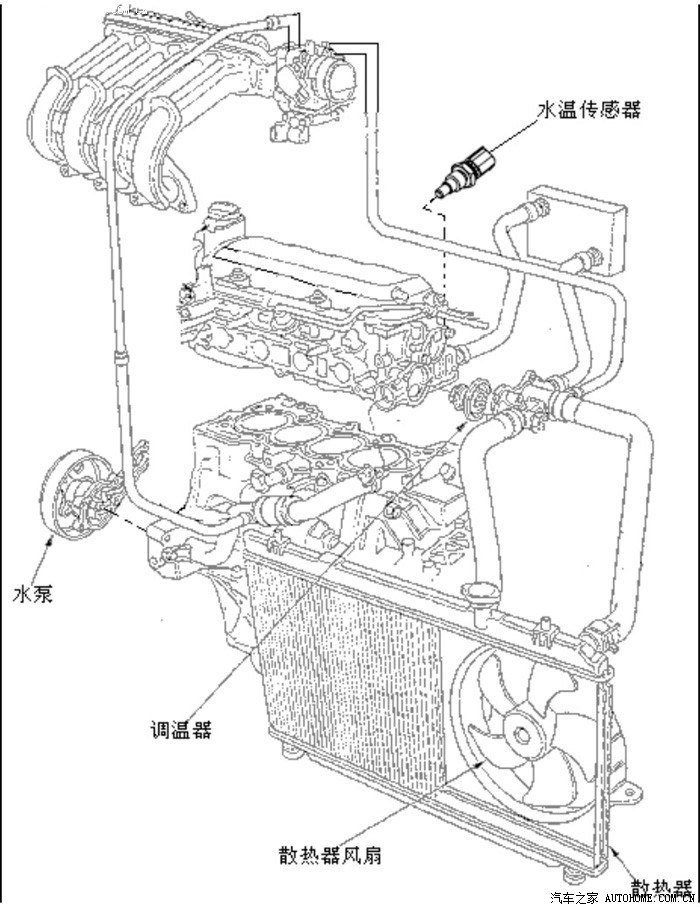 水温传感器

水泵

调温器

散热器风扇

散热器

汽车之家 AUTOHOME.COM.CN