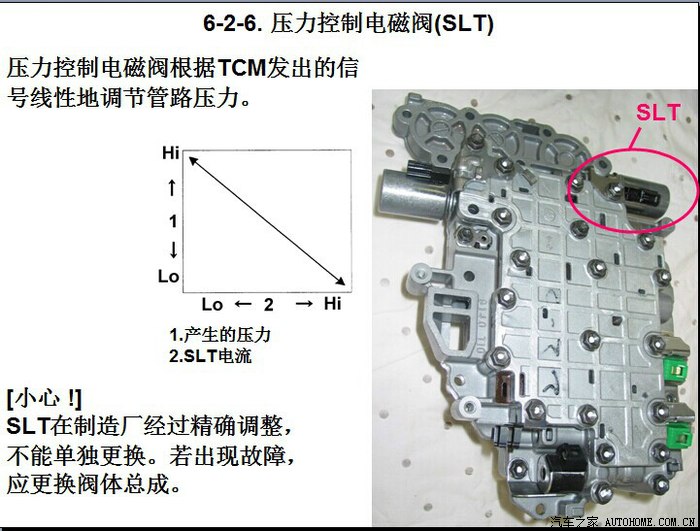 6-2-6. 压力控制电磁阀(SLT)

压力控制电磁阀根据TCM发出的信号线性地调节管路压力。

Hi
↑
1
↓
Lo

Lo ← 2 → Hi

1.产生的压力
2.SLT电流

SLT

[小心 !]
SLT在制造厂经过精确调整，不能单独更换。若出现故障，应更换阀体总成。

汽车之家 AUTOHOME.COM.CN