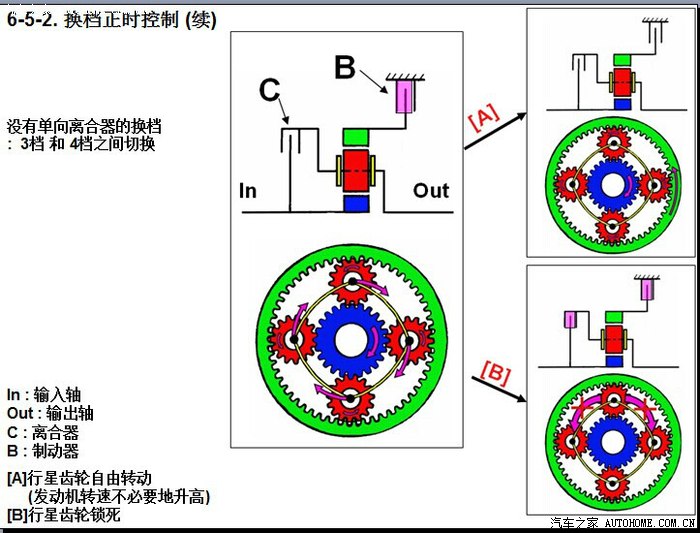 6-5-2. 换档正时控制 (续)

没有单向离合器的换档
: 3档 和 4档之间切换

C

B

In

Out

[A]

[B]

In : 输入轴
Out : 输出轴
C : 离合器
B : 制动器

[A]行星齿轮自由转动
(发动机转速不必要地升高)
[B]行星齿轮锁死

汽车之家 AUTOHOME.COM.CN