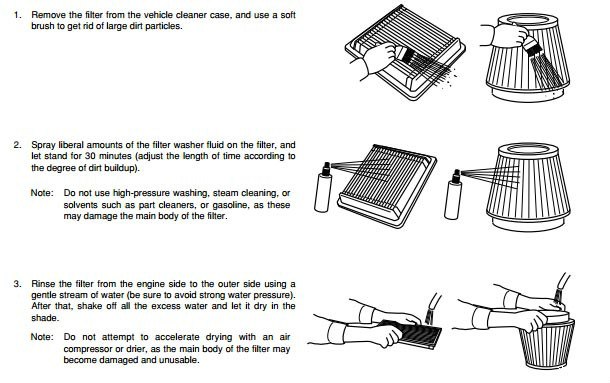 1. Remove the filter from the vehicle cleaner case, and use a soft brush to get rid of large dirt particles.

2. Spray liberal amounts of the filter washer fluid on the filter, and let stand for 30 minutes (adjust the length of time according to the degree of dirt buildup).

Note: Do not use high-pressure washing, steam cleaning, or solvents such as part cleaners, or gasoline, as these may damage the main body of the filter.

3. Rinse the filter from the engine side to the outer side using a gentle stream of water (be sure to avoid strong water pressure). After that, shake off all the excess water and let it dry in the shade.

Note: Do not attempt to accelerate drying with an air compressor or drier, as the main body of the filter may become damaged and unusable.