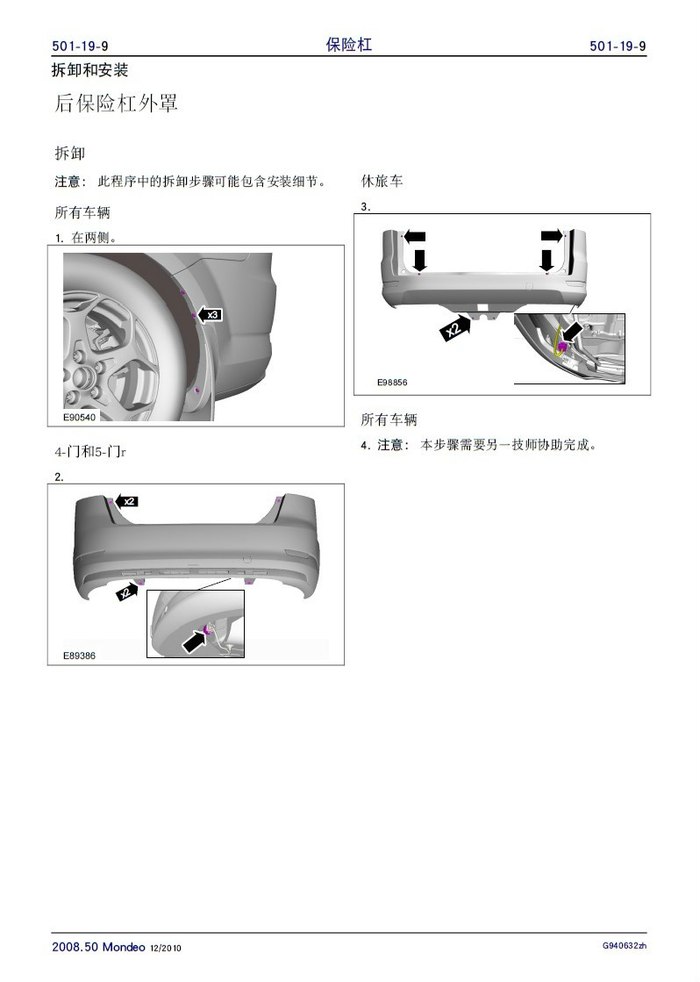 501-19-9 保险杠 501-19-9

拆卸和安装

后保险杠外罩

拆卸

注意： 此程序中的拆卸步骤可能包含安装细节。

所有车辆

1. 在两侧。

x3

E90540

4-门和5-门r

2.

x2

x2

E89386

休旅车

3.

x2

E98856

所有车辆

4. 注意： 本步骤需要另一技师协助完成。

2008.50 Mondeo 12/2010 G940632zh